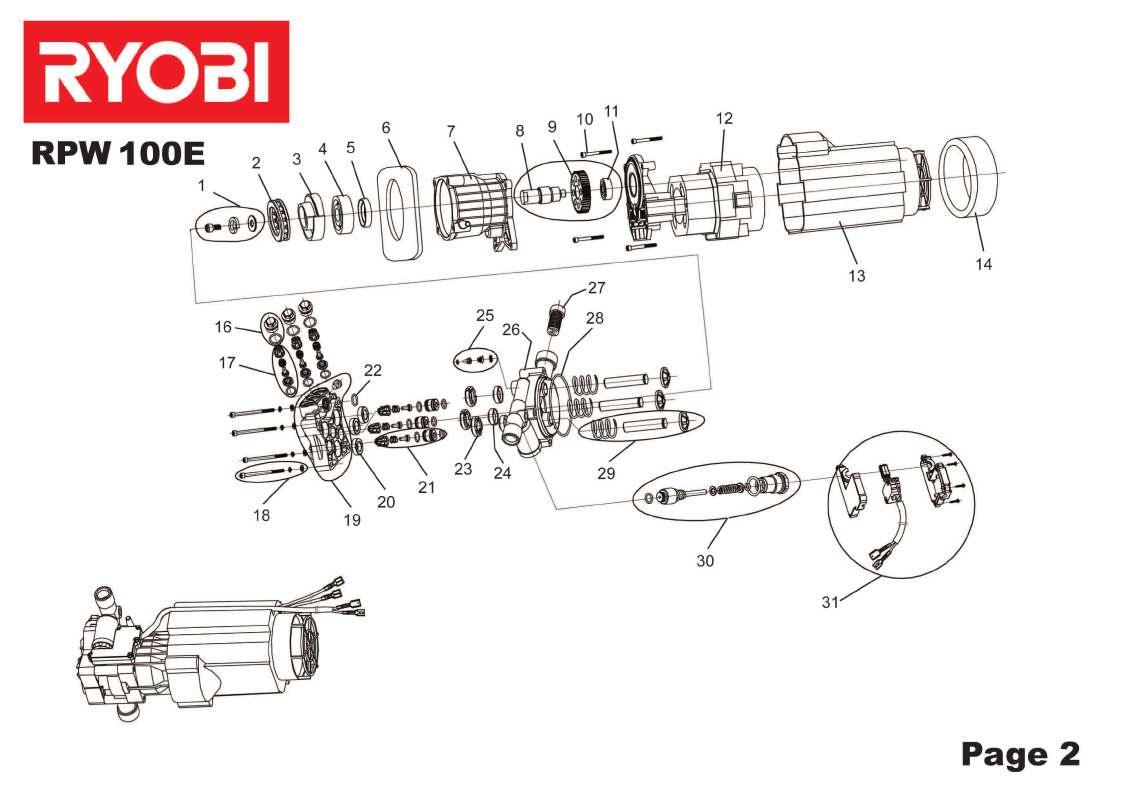 RYOBI

RPW 100E

1
2
3
4
5
6
7
8
9
10
11
12
13
14
16
17
18
19
20
21
22
23
24
25
26
27
28
29
30
31

Page 2