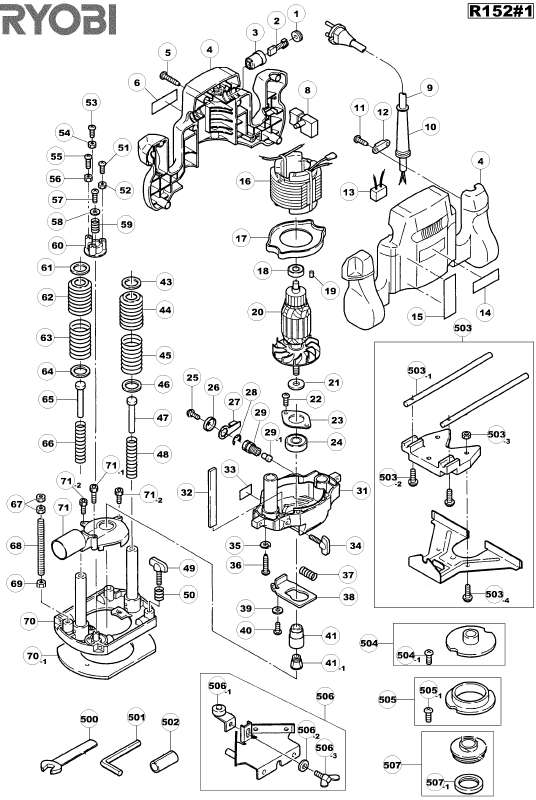 RYOBI

R152#1

1
2
3
4
5
6
8
9
10
11
12
13
4
14
15
16
17
18
19
20
21
22
23
24
25
26
27
28
29
29-1
31
32
33
34
35
36
37
38
39
40
41
41-1
43
44
45
46
47
48
49
50
51
52
53
54
55
56
57
58
59
60
61
62
63
64
65
66
67
68
69
70
70-1
71
71-1
71-2
71-2
500
501
502
503
503-1
503-2
503-3
503-4
504
504-1
505
505-1
506
506-1
506-2
506-3
507
507-1