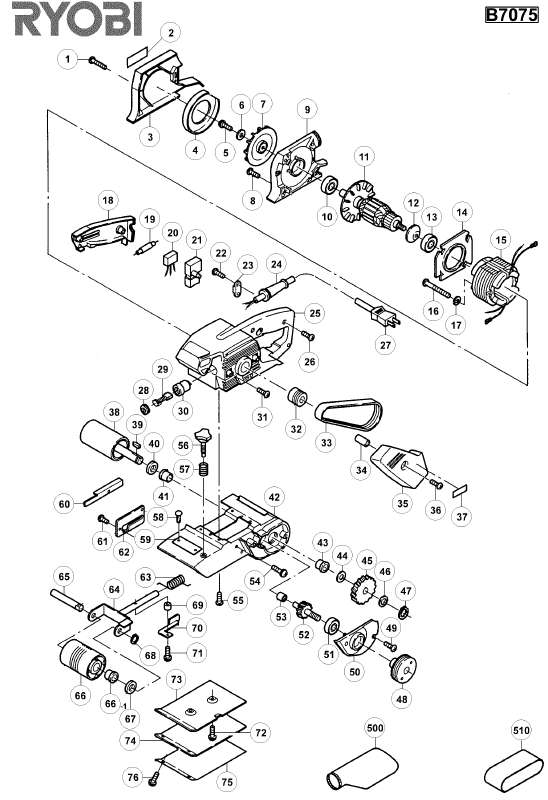 RYOBI

B7075

1 2 3 4 5 6 7 8 9 10 11 12 13 14 15 16 17 18 19 20 21 22 23 24 25 26 27 28 29 30 31 32 33 34 35 36 37 38 39 40 41 42 43 44 45 46 47 48 49 50 51 52 53 54 55 56 57 58 59 60 61 62 63 64 65 66 66-1 67 68 69 70 71 72 73 74 75 76 500 510