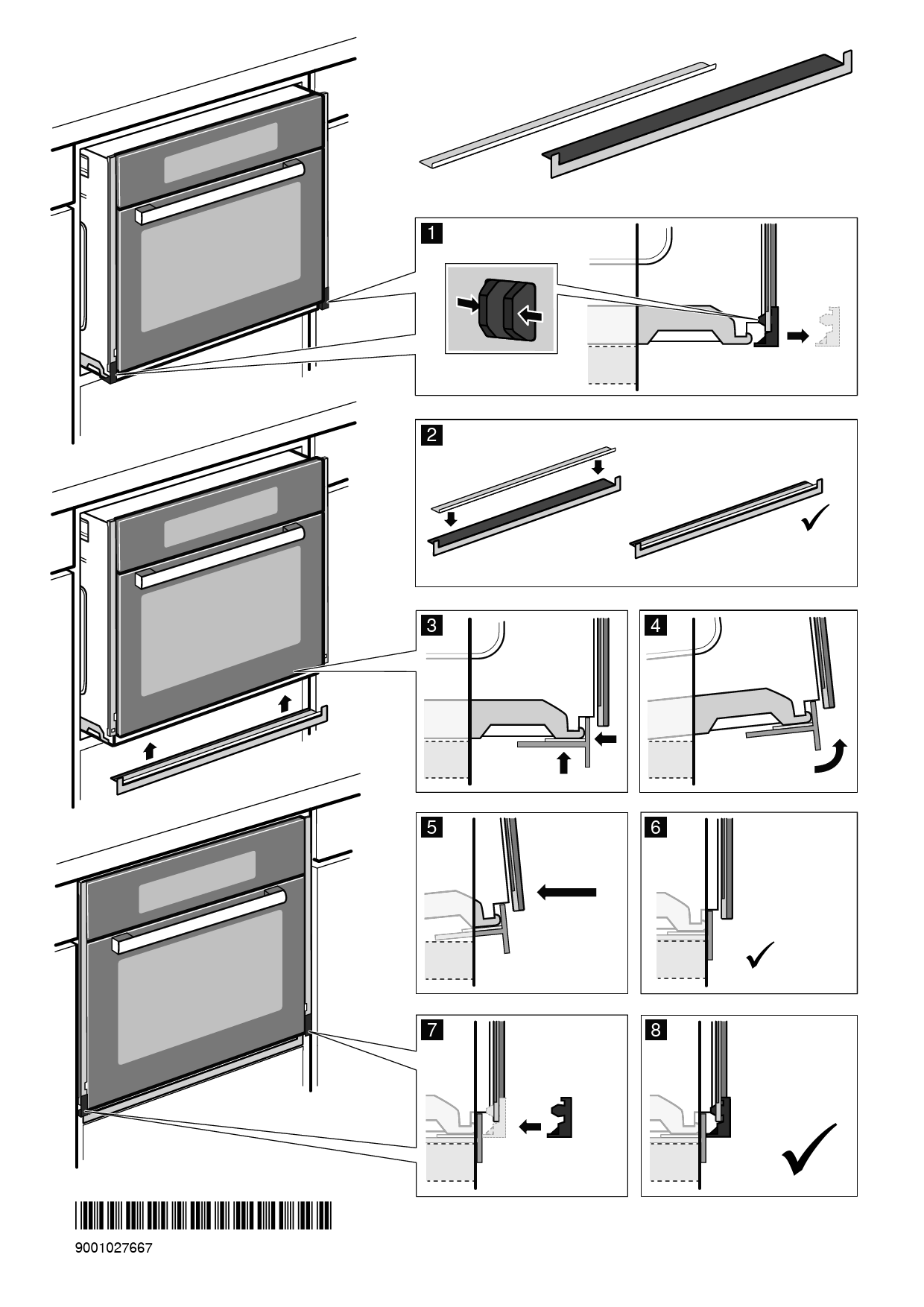 1

2

3

4

5

6

7

8

9001027667