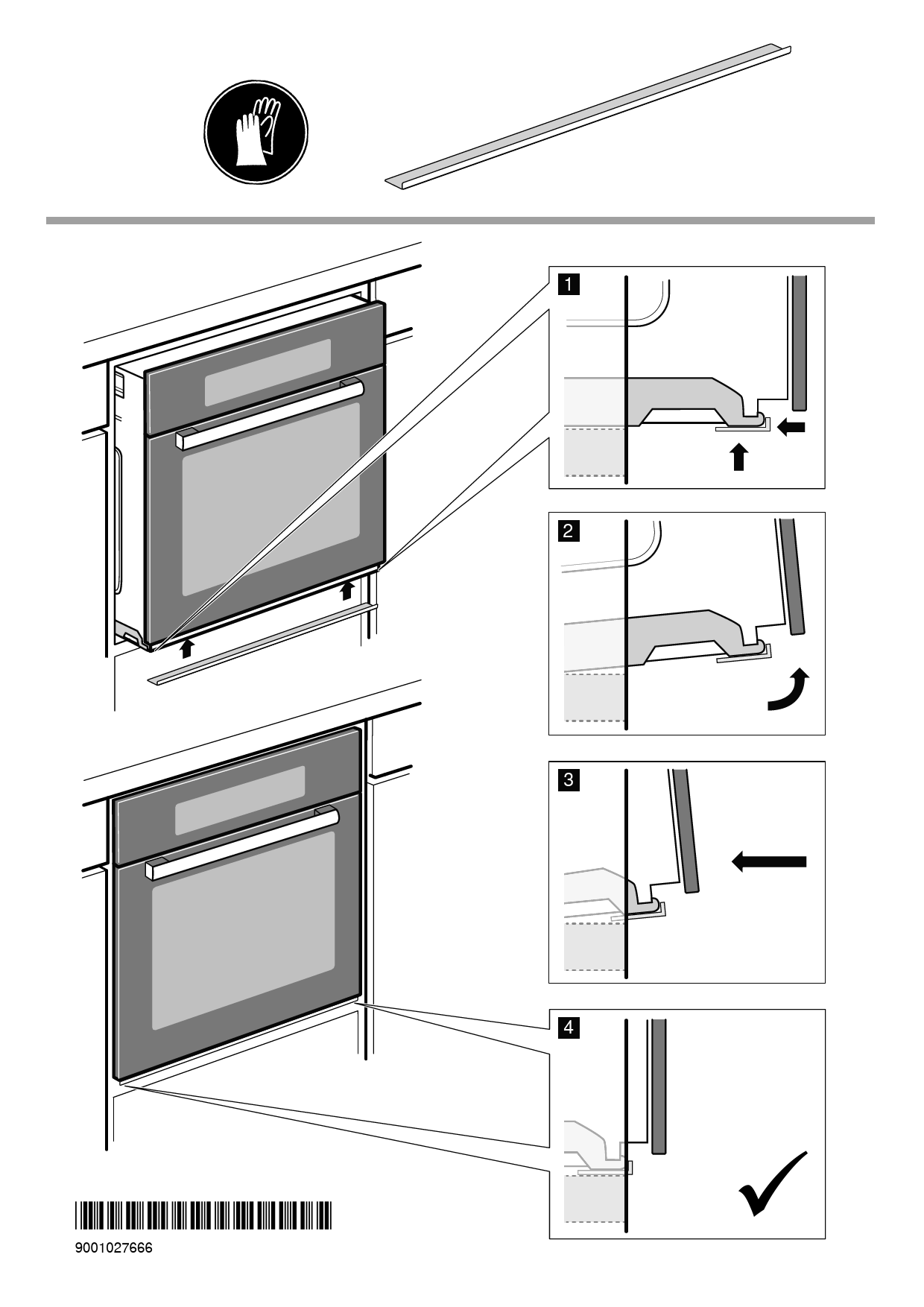 1

2

3

4

9001027666