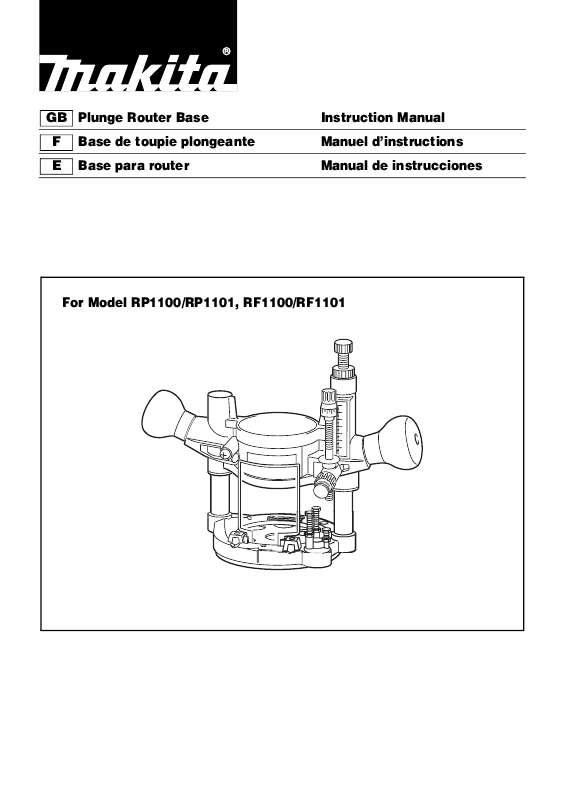 makita®

| GB | Plunge Router Base | Instruction Manual |
|---|---|---|
| F | Base de toupie plongeante | Manuel d'instructions |
| E | Base para router | Manual de instrucciones |

For Model RP1100/RP1101, RF1100/RF1101